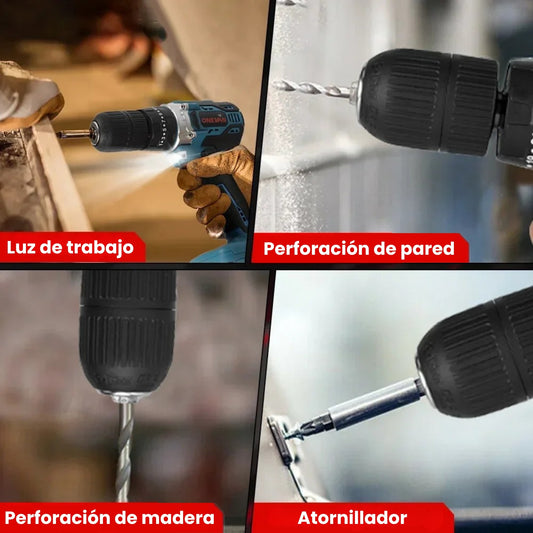 ONEVAN

Luz de trabajo

Perforación de pared

Perforación de madera

Atornillador